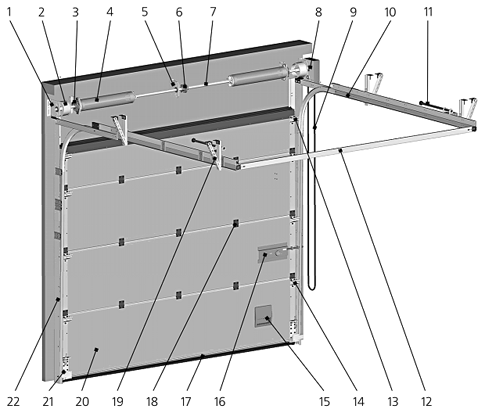 1 2 3 4 5 6 7 8 9 10 11

22 21 20 19 18 17 16 15 14 13 12